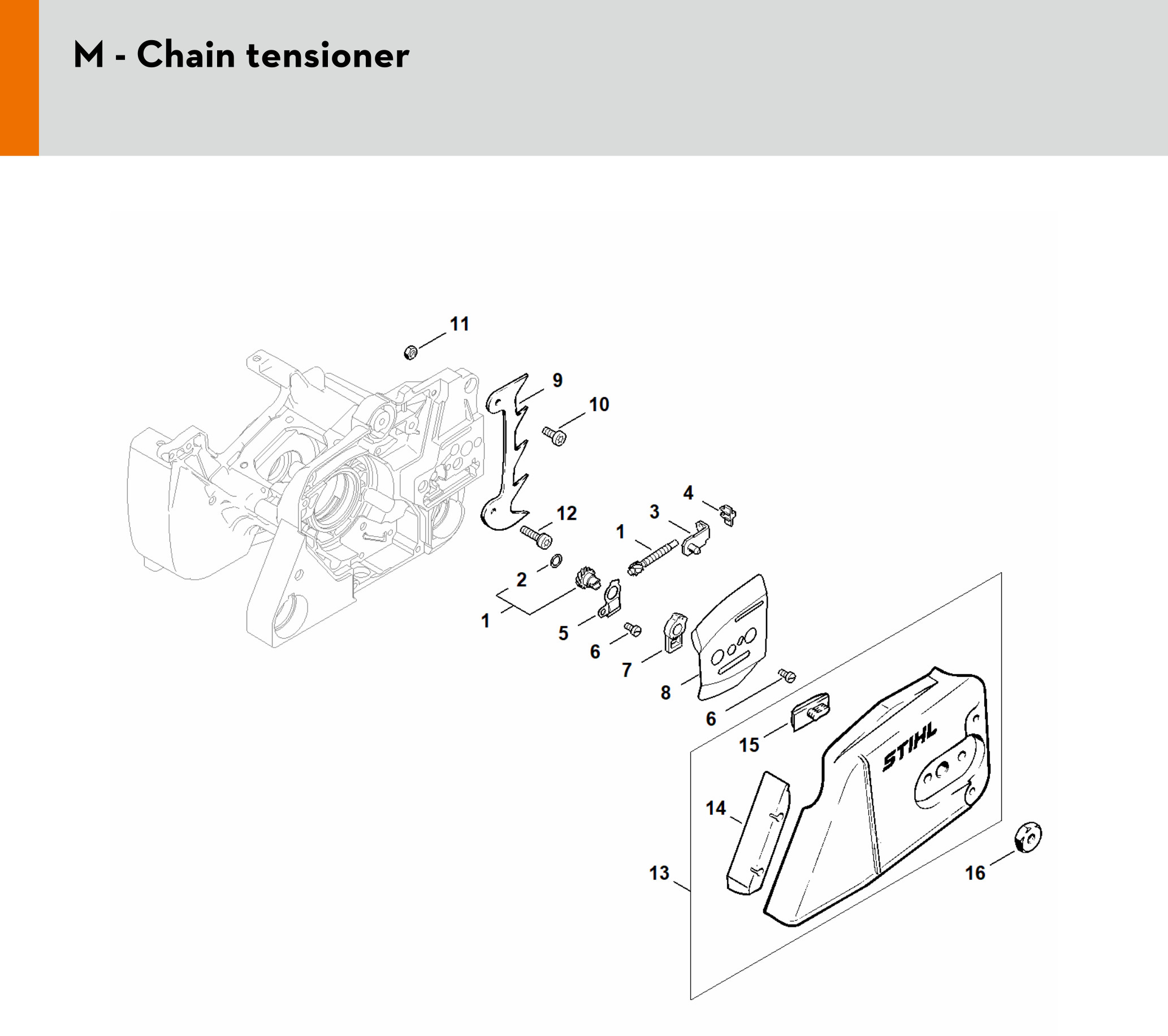 M - Chain tensioner

11
9
10
4
3
12
1
2
1
5
6
7
8
6
15
STIHL
14
13
16